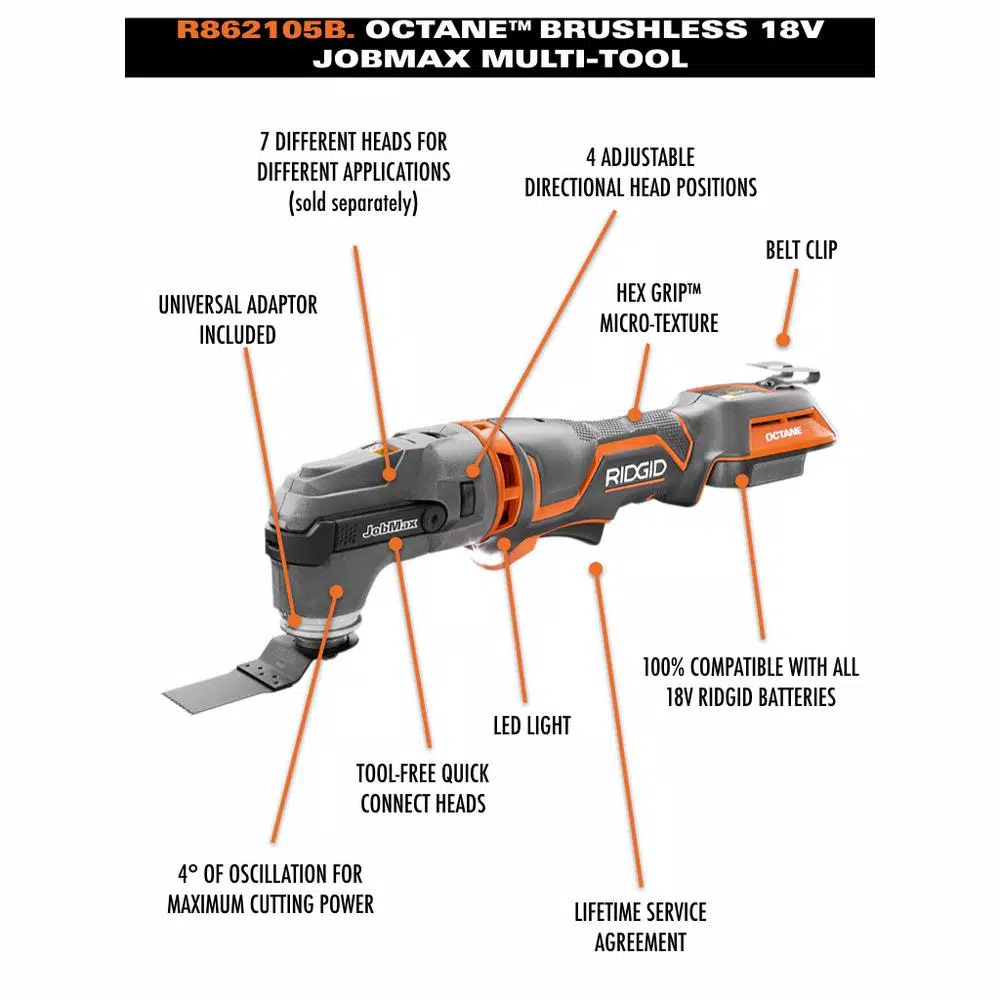 R862105B. OCTANE™ BRUSHLESS 18V JOBMAX MULTI-TOOL

7 DIFFERENT HEADS FOR DIFFERENT APPLICATIONS (sold separately)

4 ADJUSTABLE DIRECTIONAL HEAD POSITIONS

BELT CLIP

UNIVERSAL ADAPTOR INCLUDED

HEX GRIP™ MICRO-TEXTURE

OCTANE

RIDGID

JobMax

100% COMPATIBLE WITH ALL 18V RIDGID BATTERIES

LED LIGHT

TOOL-FREE QUICK CONNECT HEADS

4° OF OSCILLATION FOR MAXIMUM CUTTING POWER

LIFETIME SERVICE AGREEMENT