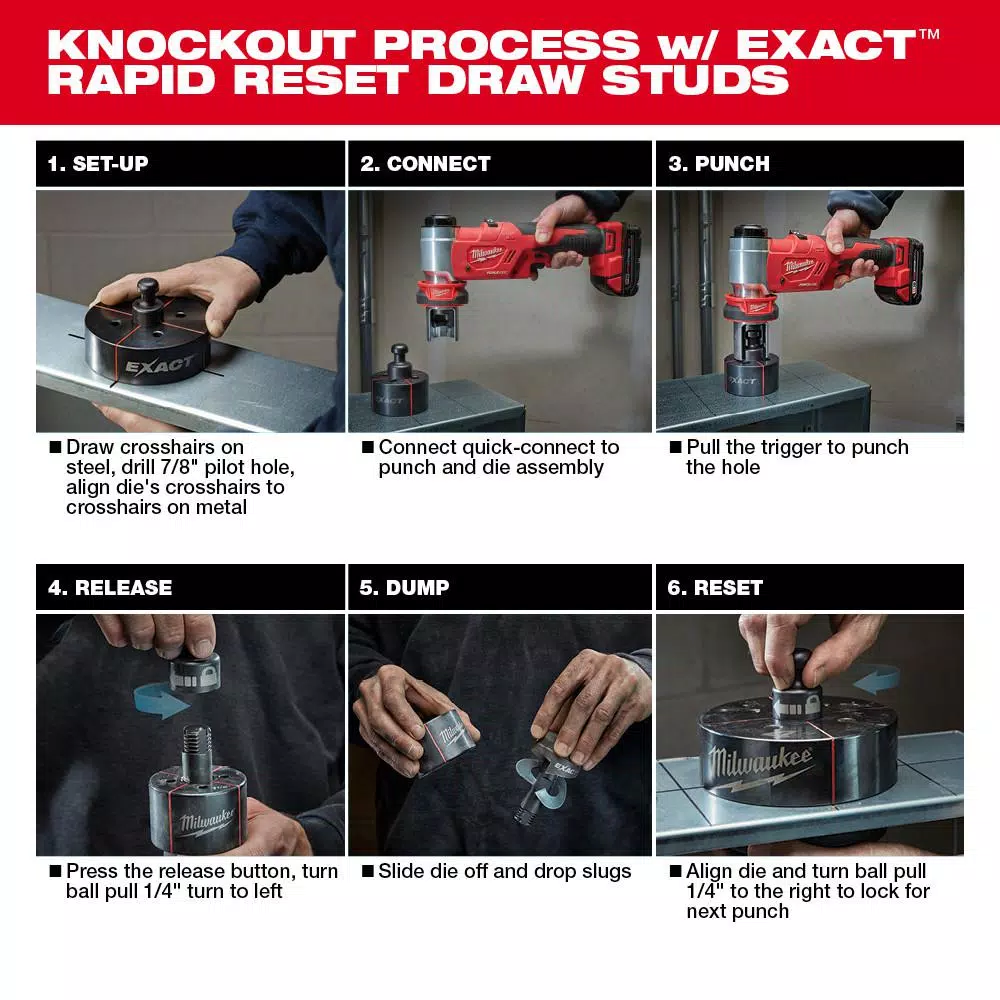 KNOCKOUT PROCESS w/ EXACT™ RAPID RESET DRAW STUDS

1. SET-UP

EXACT

■ Draw crosshairs on steel, drill 7/8" pilot hole, align die's crosshairs to crosshairs on metal

2. CONNECT

Milwaukee

EXACT

■ Connect quick-connect to punch and die assembly

3. PUNCH

Milwaukee

EXACT

■ Pull the trigger to punch the hole

4. RELEASE

Milwaukee

■ Press the release button, turn ball pull 1/4" turn to left

5. DUMP

Milwaukee

EXACT

■ Slide die off and drop slugs

6. RESET

Milwaukee

■ Align die and turn ball pull 1/4" to the right to lock for next punch